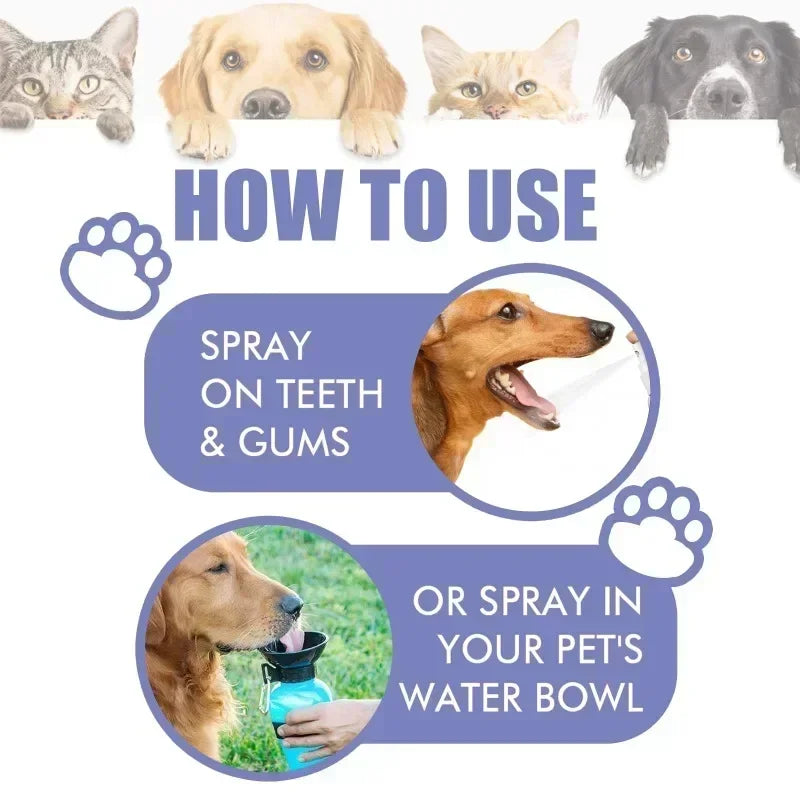 HOW TO USE

SPRAY ON TEETH & GUMS

OR SPRAY IN YOUR PET'S WATER BOWL